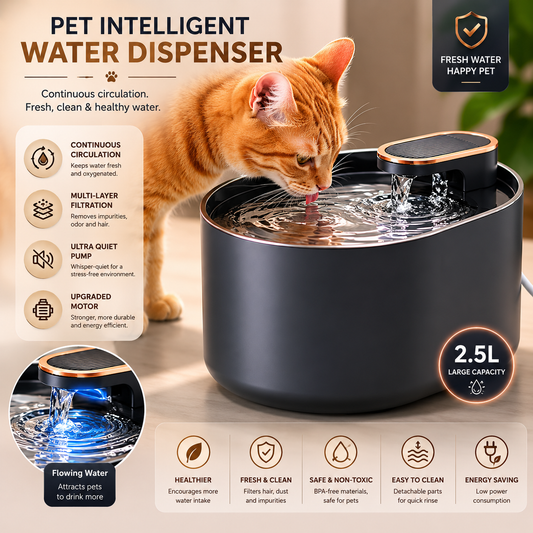 PET INTELLIGENT
WATER DISPENSER

Continuous circulation.
Fresh, clean & healthy water.

FRESH WATER
HAPPY PET

CONTINUOUS CIRCULATION
Keeps water fresh and oxygenated.

MULTI-LAYER FILTRATION
Removes impurities, odor and hair.

ULTRA QUIET PUMP
Whisper-quiet for a stress-free environment.

UPGRADED MOTOR
Stronger, more durable and energy efficient.

2.5L
LARGE CAPACITY

Flowing Water
Attracts pets to drink more

HEALTHIER
Encourages more water intake

FRESH & CLEAN
Filters hair, dust and impurities

SAFE & NON-TOXIC
BPA-free materials, safe for pets

EASY TO CLEAN
Detachable parts for quick rinse

ENERGY SAVING
Low power consumption